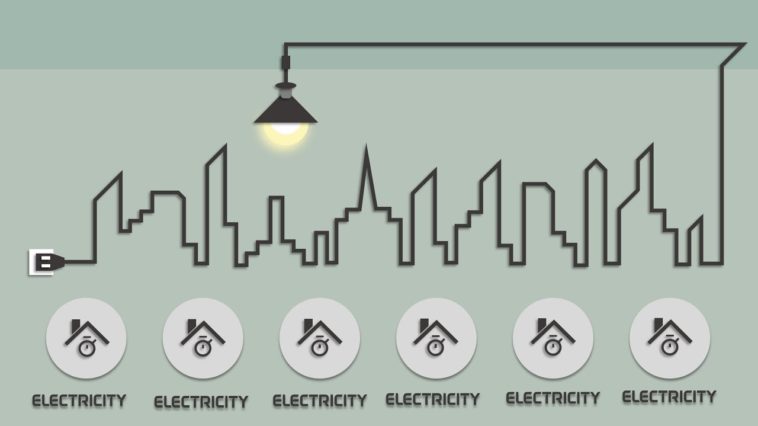 ELECTRICITY ELECTRICITY ELECTRICITY ELECTRICITY ELECTRICITY ELECTRICITY