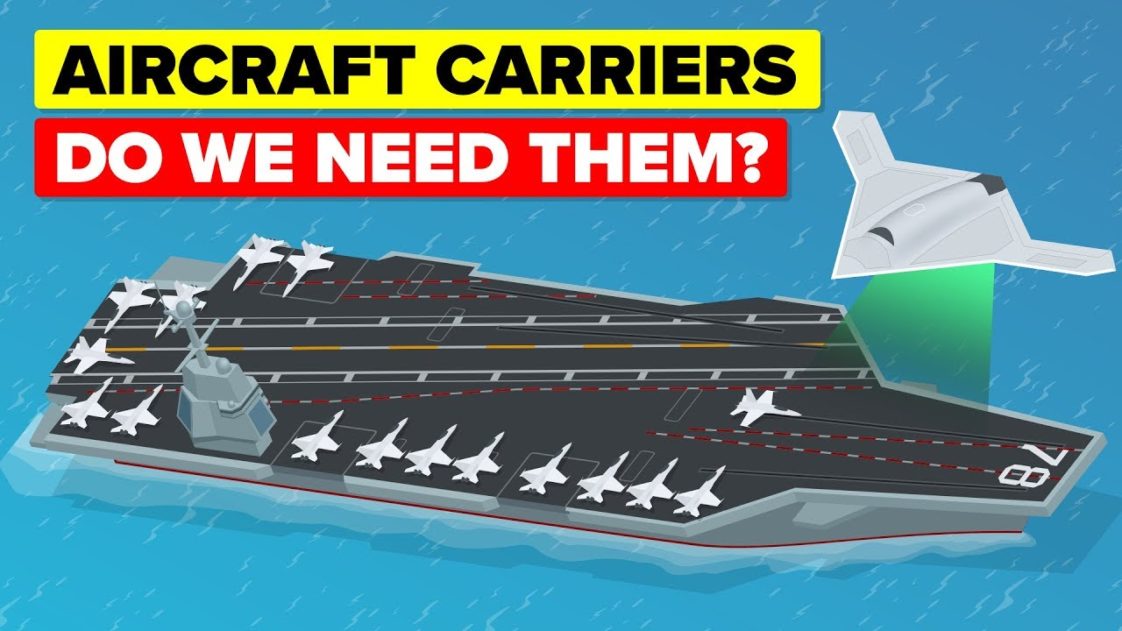 AIRCRAFT CARRIERS
DO WE NEED THEM?

78