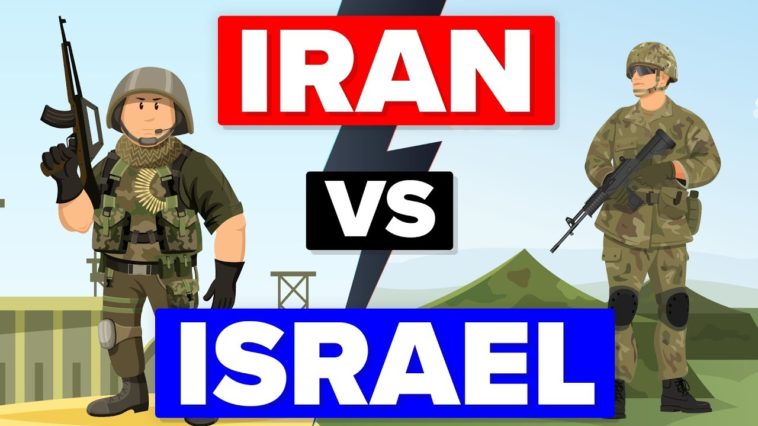 IRAN

VS

ISRAEL