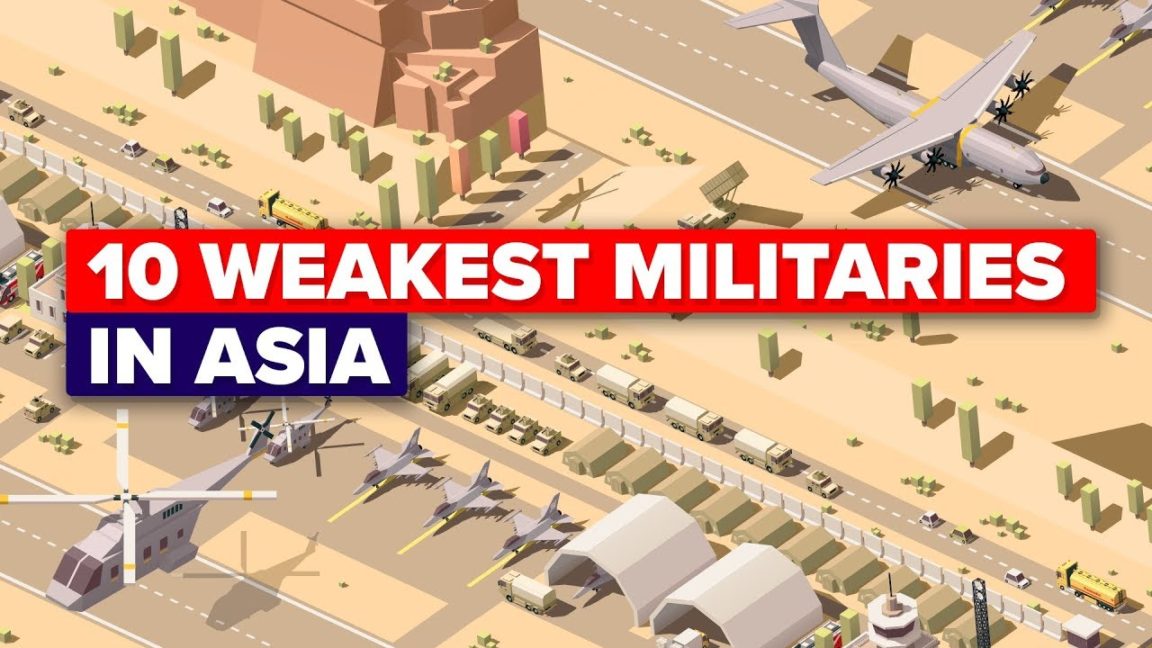 10 WEAKEST MILITARIES
IN ASIA