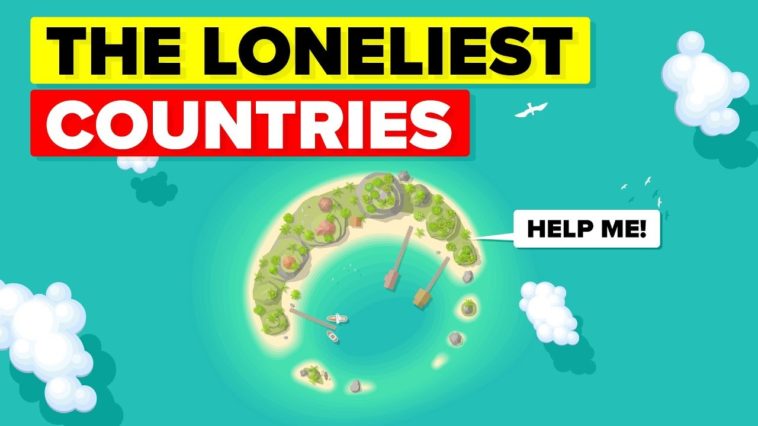 THE LONELIEST
COUNTRIES

HELP ME!