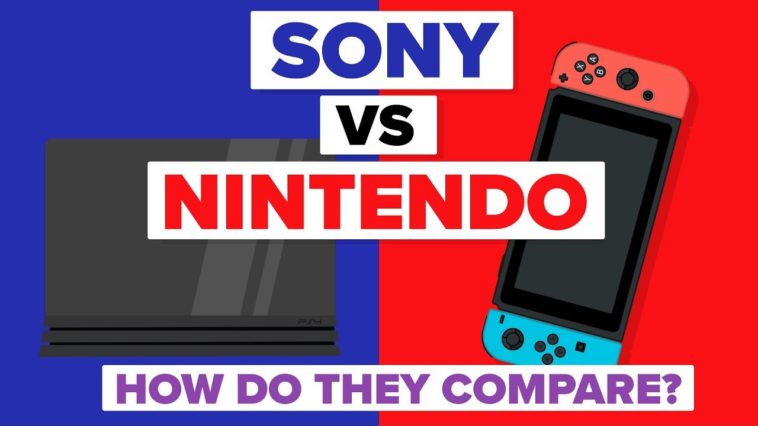 SONY
VS
NINTENDO
PS4
X
Y
A
B
HOW DO THEY COMPARE?