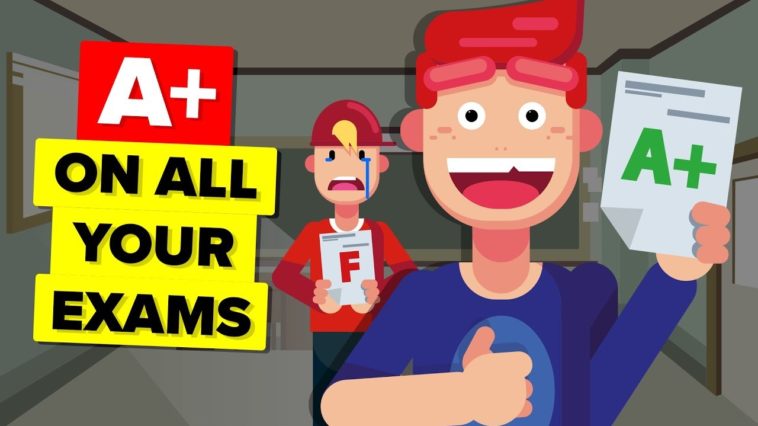 A+
ON ALL YOUR EXAMS

F

A+