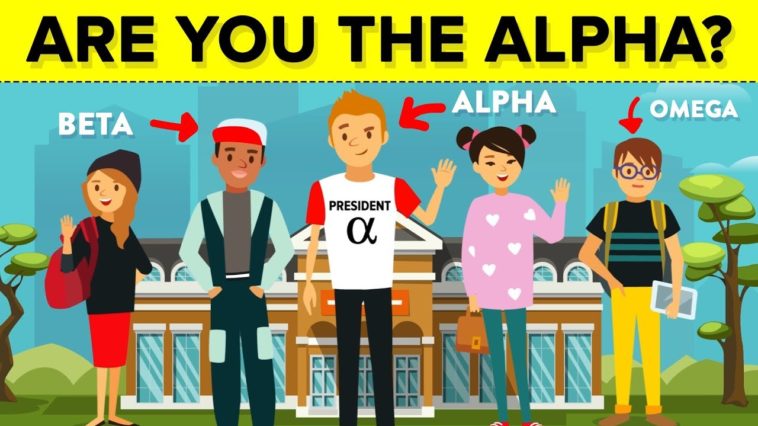 ARE YOU THE ALPHA?

BETA

ALPHA

OMEGA

PRESIDENT
$\alpha$