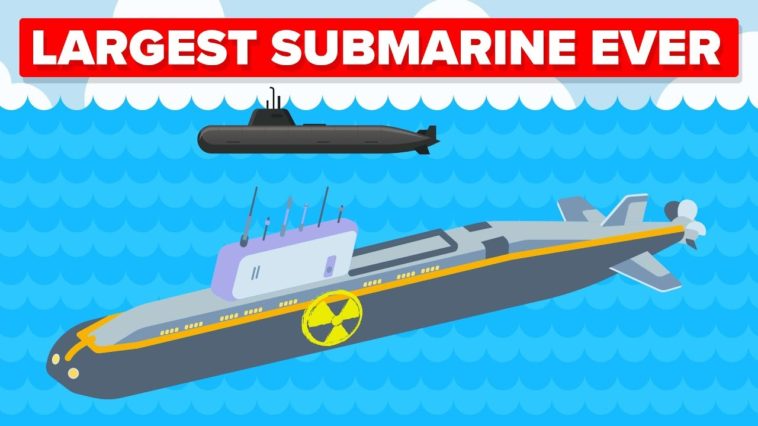 LARGEST SUBMARINE EVER