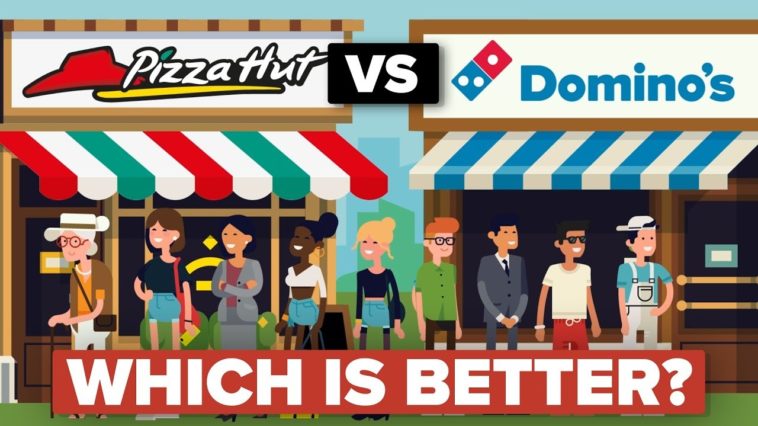 Pizza Hut VS Domino's

WHICH IS BETTER?