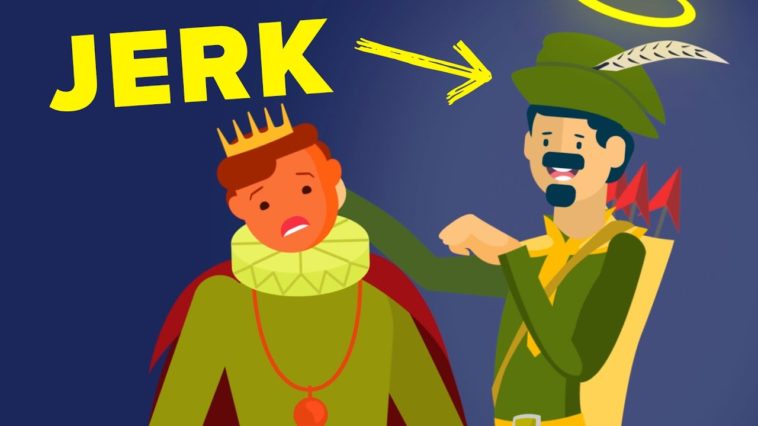 JERK