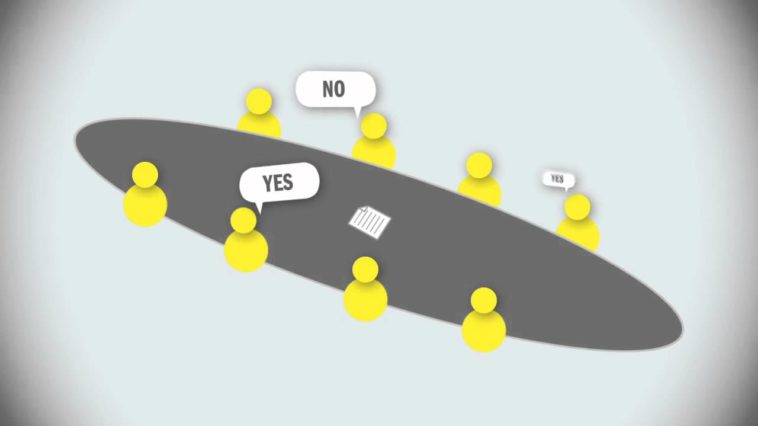 NO

YES

YES