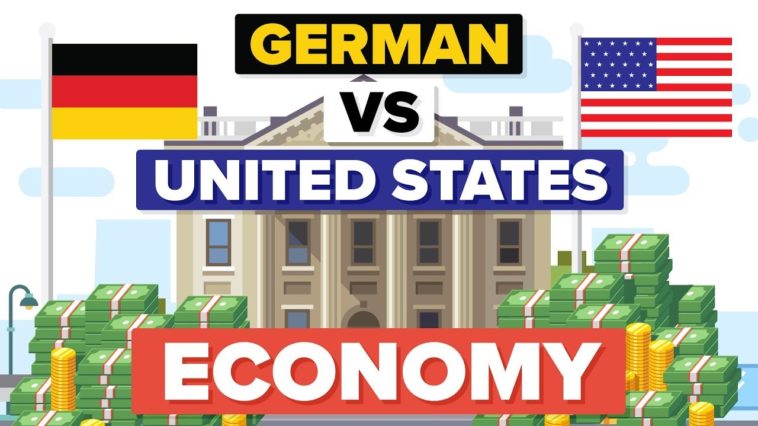 GERMAN
VS
UNITED STATES
ECONOMY