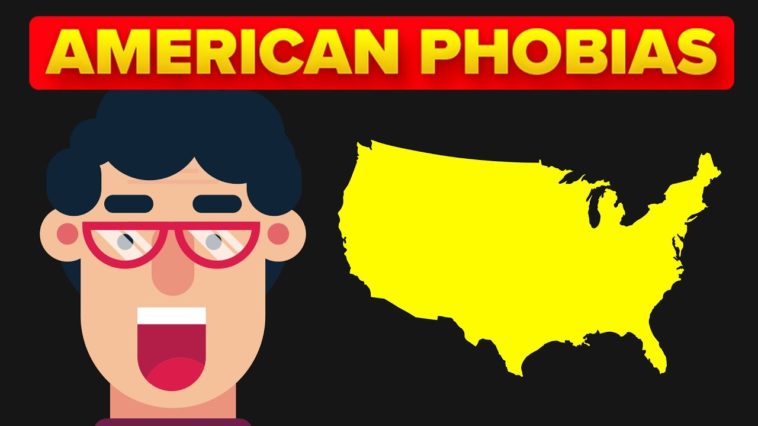 AMERICAN PHOBIAS