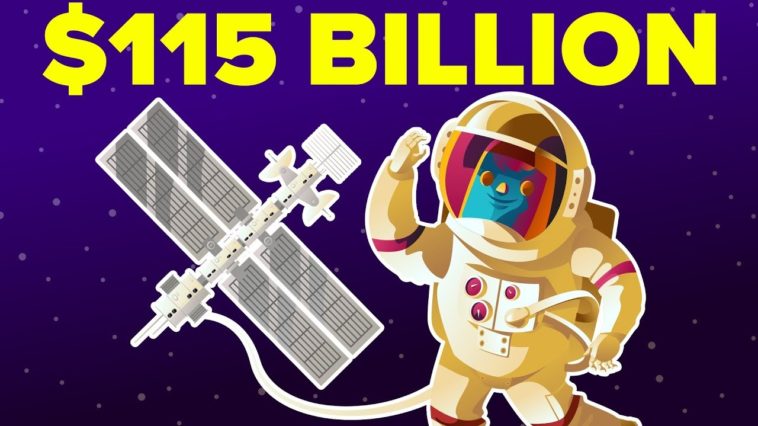 $115 BILLION