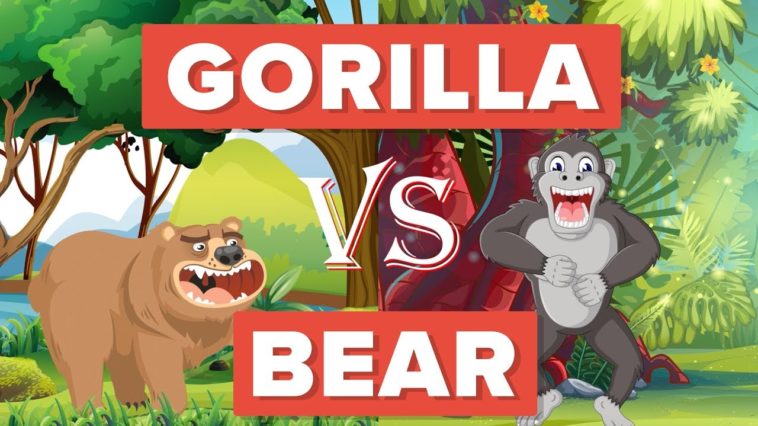 GORILLA

VS

BEAR