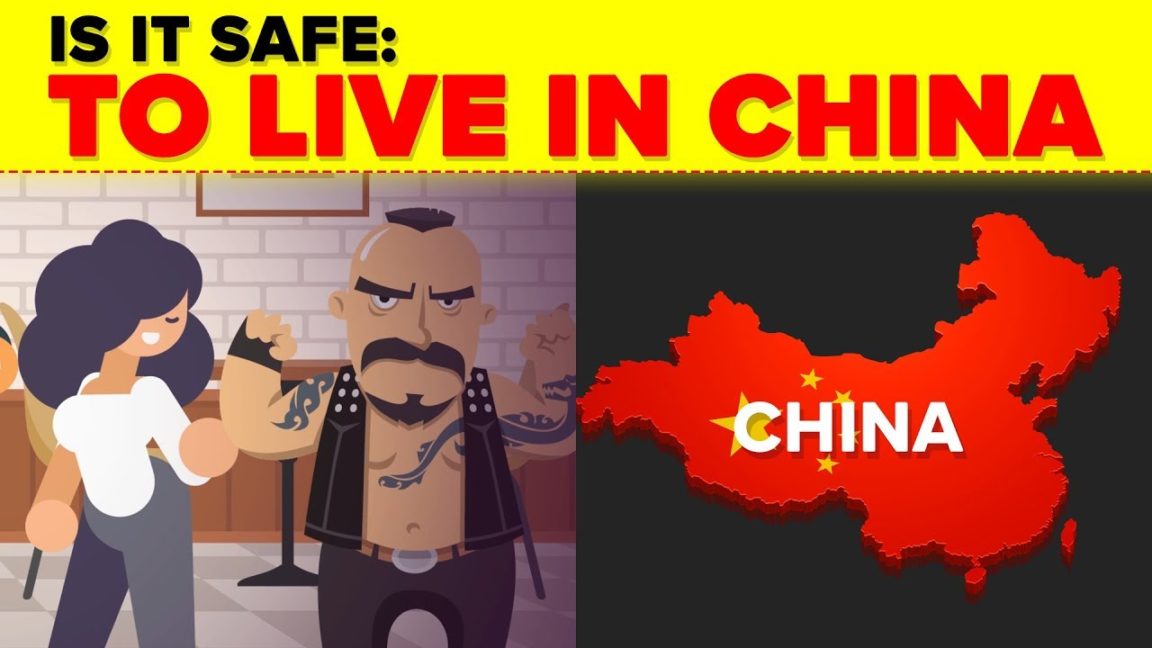 IS IT SAFE:
TO LIVE IN CHINA

CHINA