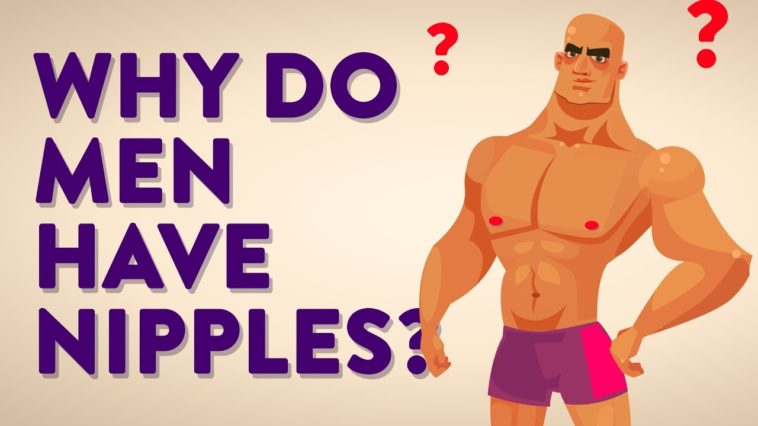 WHY DO MEN HAVE NIPPLES?

?

?