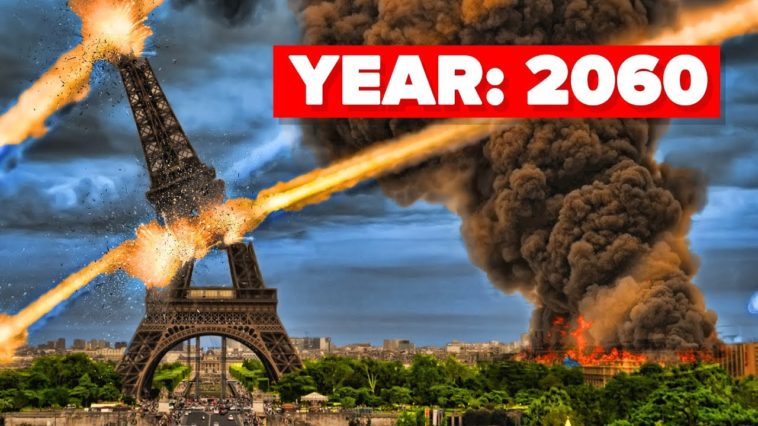 YEAR: 2060