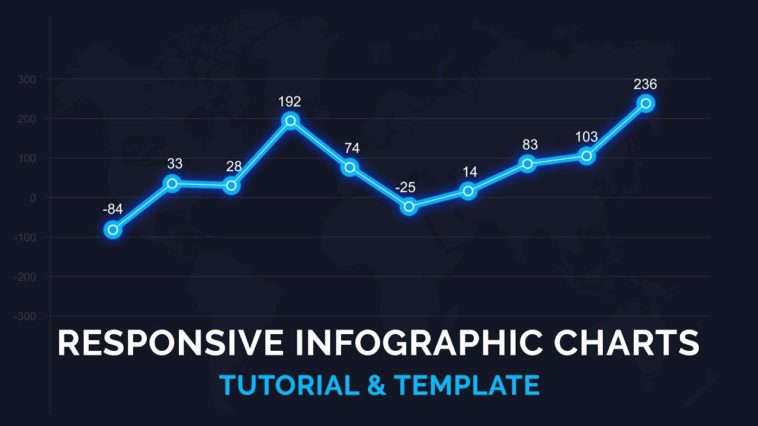 300
200
100
0
-100
-200
-300

-84
33
28
192
74
-25
14
83
103
236

RESPONSIVE INFOGRAPHIC CHARTS
TUTORIAL & TEMPLATE