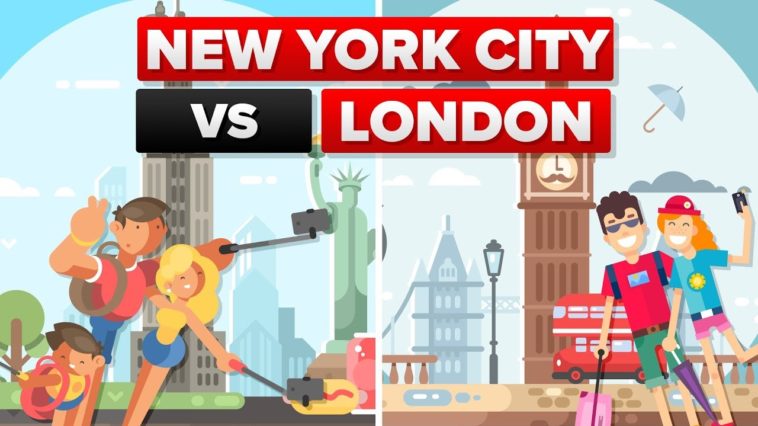 NEW YORK CITY
VS LONDON