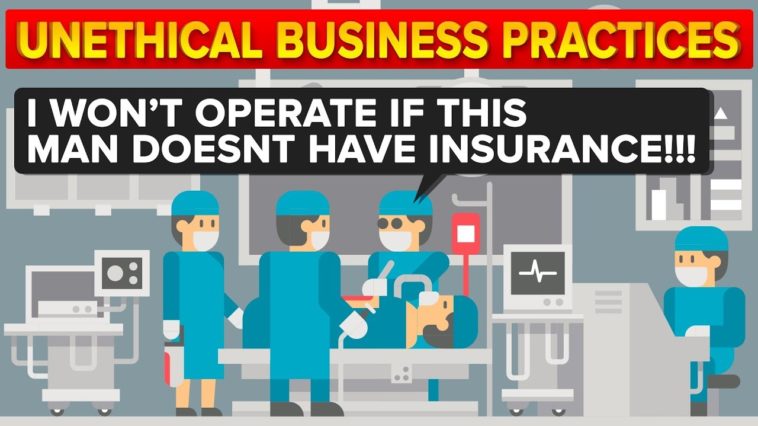 UNETHICAL BUSINESS PRACTICES

I WON'T OPERATE IF THIS MAN DOESNT HAVE INSURANCE!!!