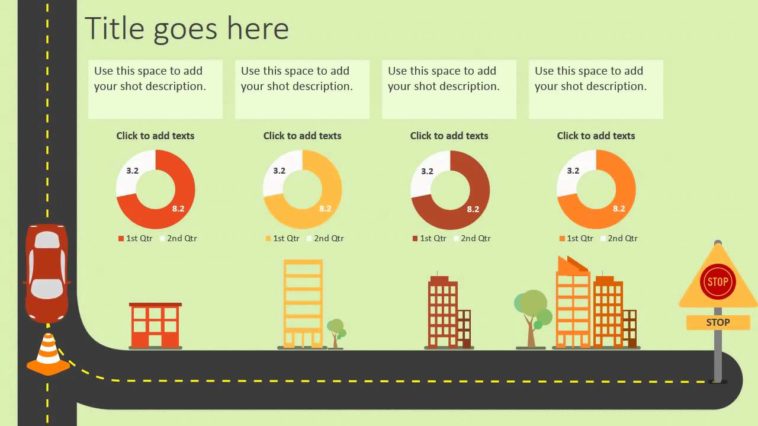 Title goes here

Use this space to add your shot description.

Click to add texts

3.2

8.2

1st Qtr 2nd Qtr

Use this space to add your shot description.

Click to add texts

3.2

8.2

1st Qtr 2nd Qtr

Use this space to add your shot description.

Click to add texts

3.2

8.2

1st Qtr 2nd Qtr

Use this space to add your shot description.

Click to add texts

3.2

8.2

1st Qtr 2nd Qtr

STOP

STOP