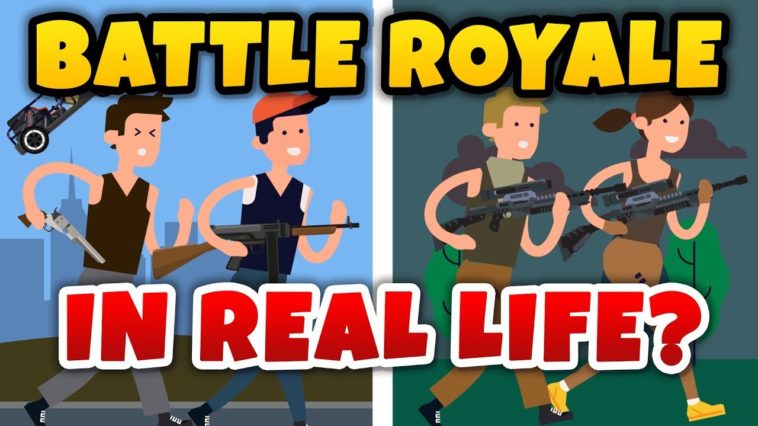 BATTLE ROYALE

IN REAL LIFE?