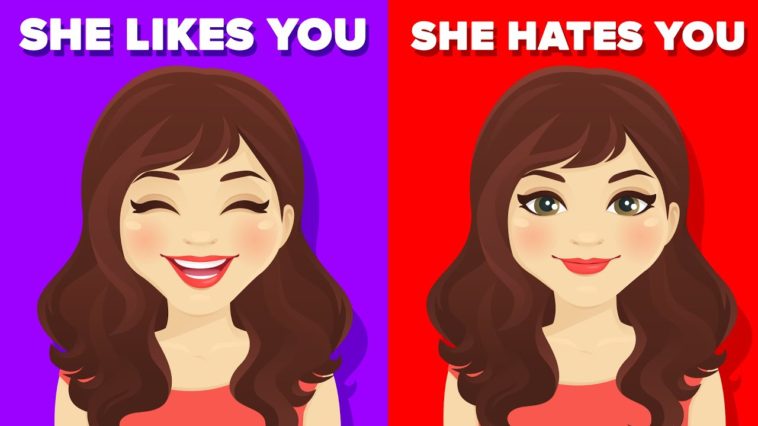 SHE LIKES YOU

SHE HATES YOU