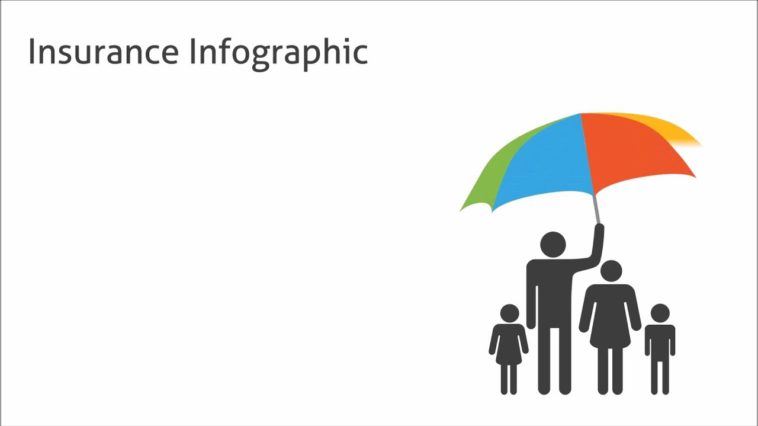 Insurance Infographic