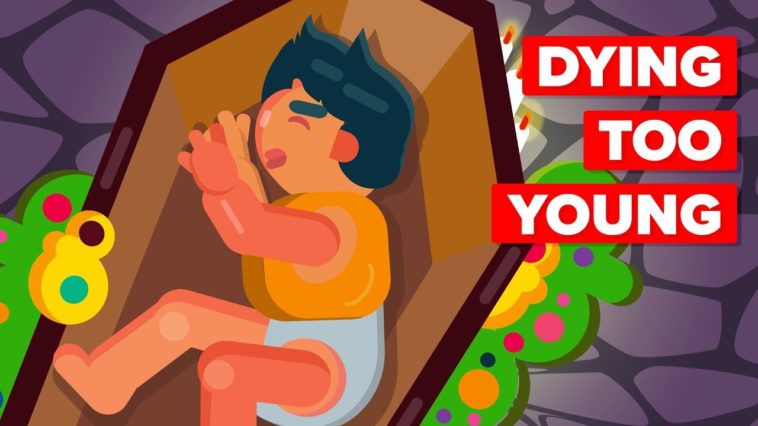 DYING
TOO
YOUNG