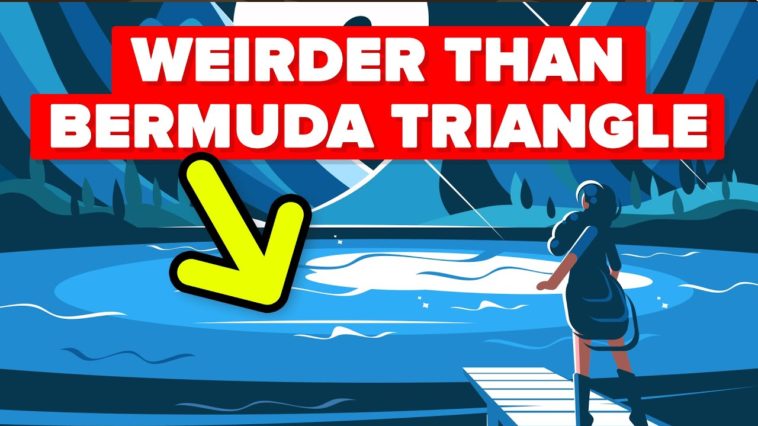 WEIRDER THAN
BERMUDA TRIANGLE