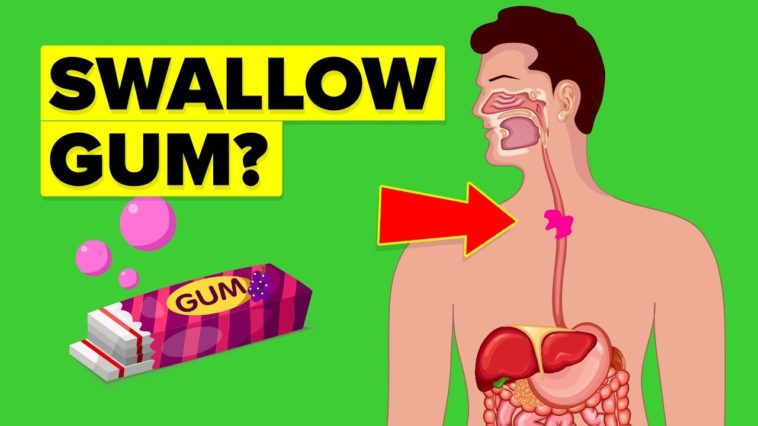 SWALLOW GUM?

GUM