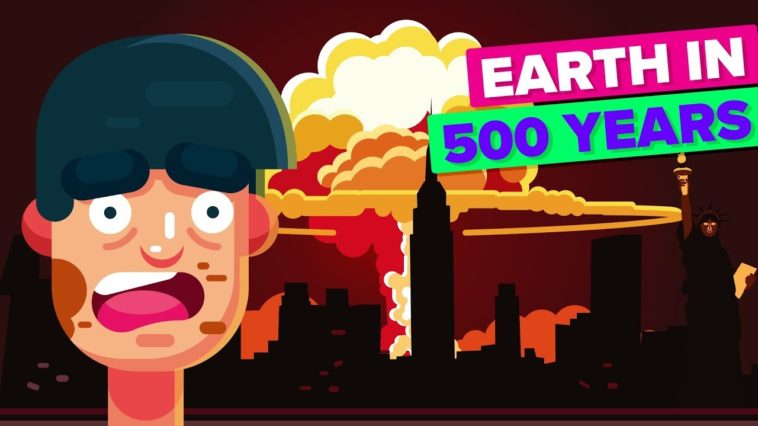 EARTH IN
500 YEARS