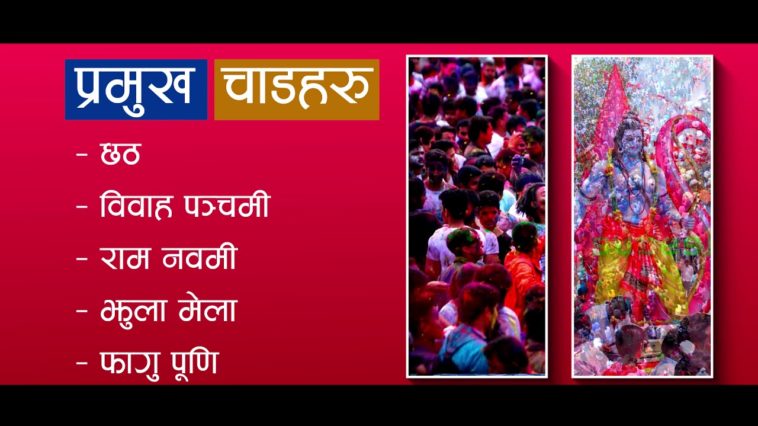 प्रमुख चाडहरु

- छठ

- विवाह पञ्चमी

- राम नवमी

- झुला मेला

- फागु पूणि