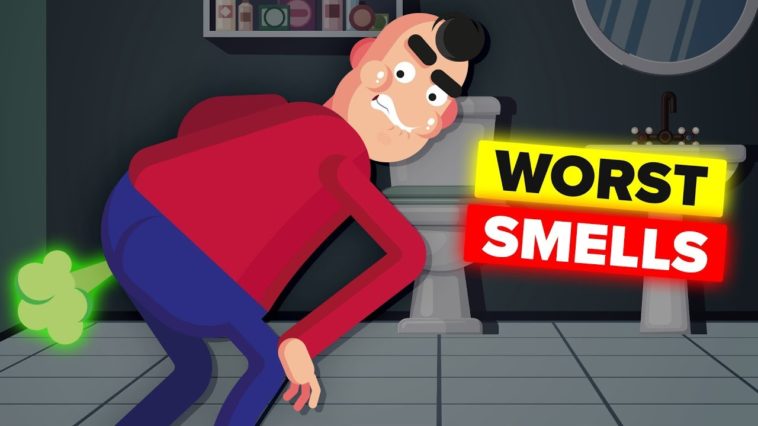 WORST
SMELLS