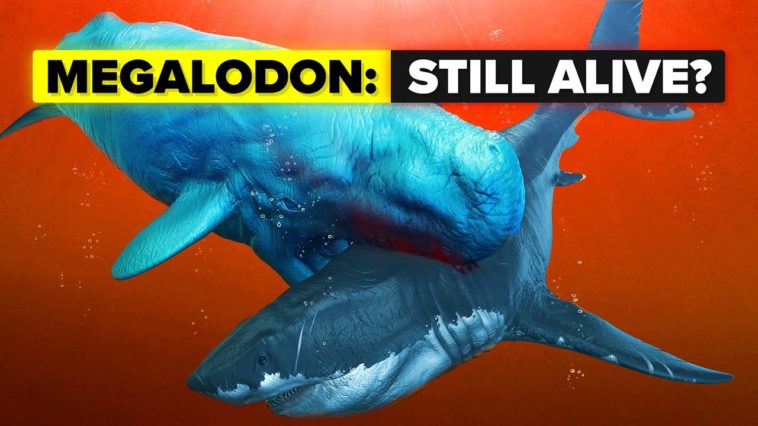 MEGALODON: STILL ALIVE?