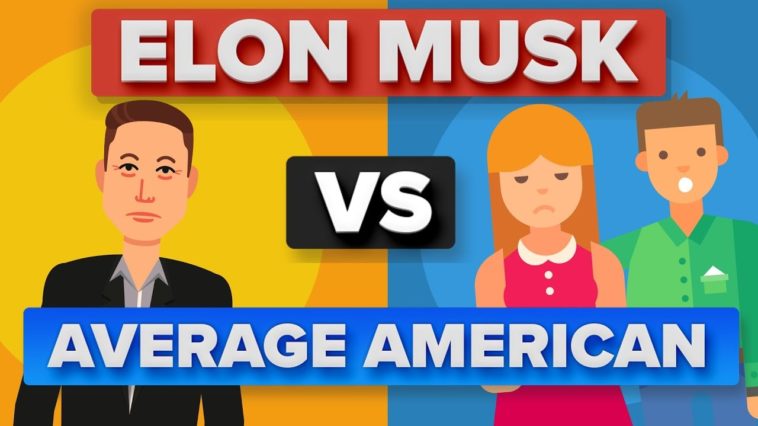 ELON MUSK
VS
AVERAGE AMERICAN