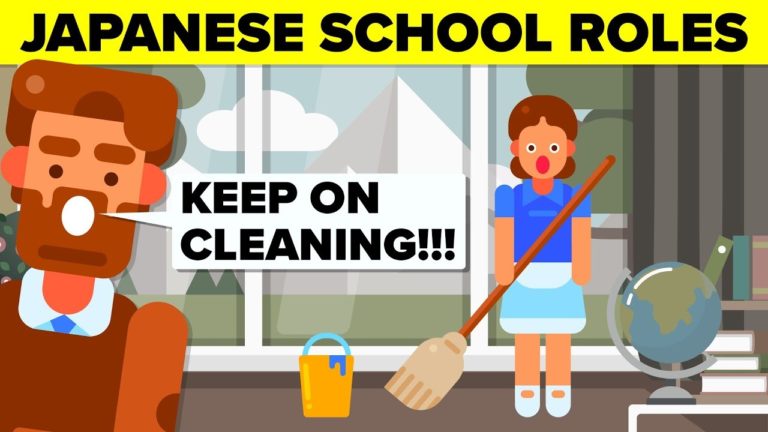 JAPANESE SCHOOL ROLES

KEEP ON CLEANING!!!