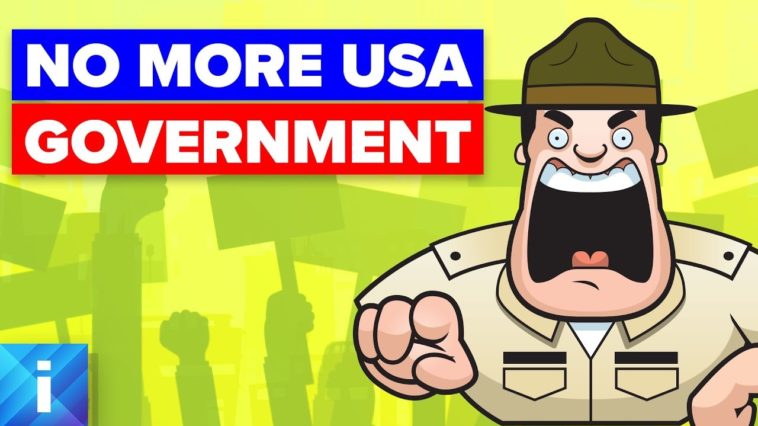 NO MORE USA
GOVERNMENT

i