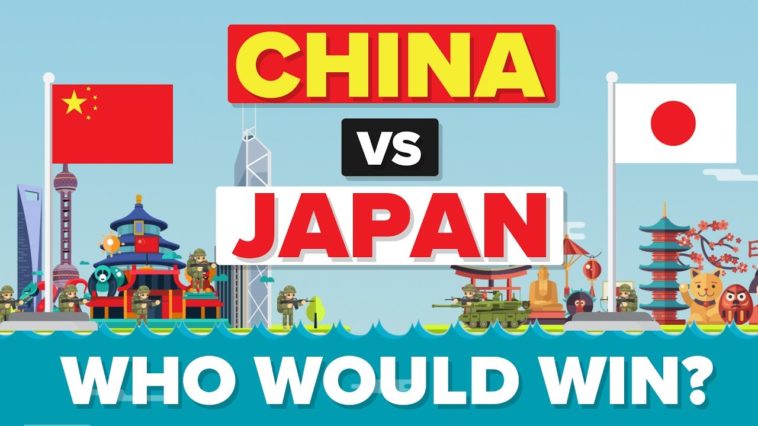 CHINA
VS
JAPAN
WHO WOULD WIN?