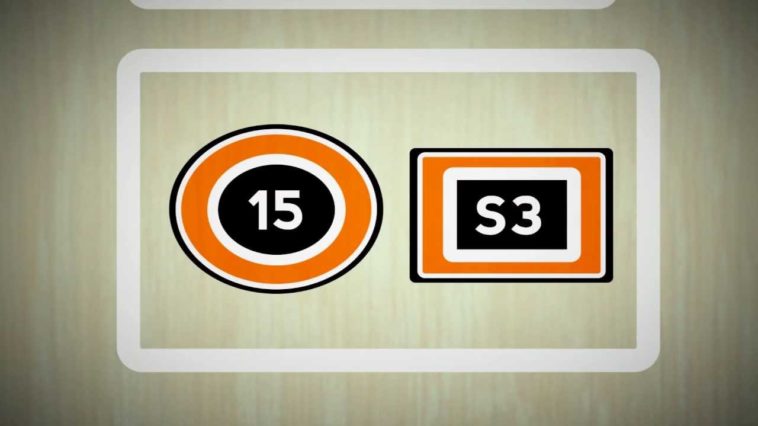 15

S3