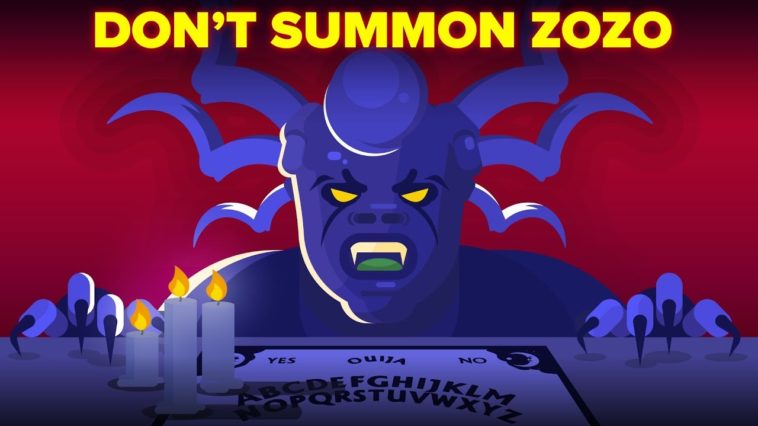 DON'T SUMMON ZOZO

YES OUIJA NO

ABCDEFGHIJKLM
NOPQRSTUVWXYZ