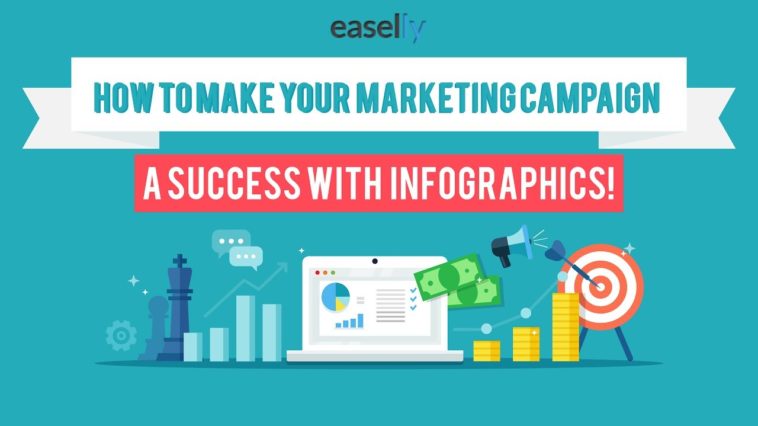 easelly

HOW TO MAKE YOUR MARKETING CAMPAIGN

A SUCCESS WITH INFOGRAPHICS!