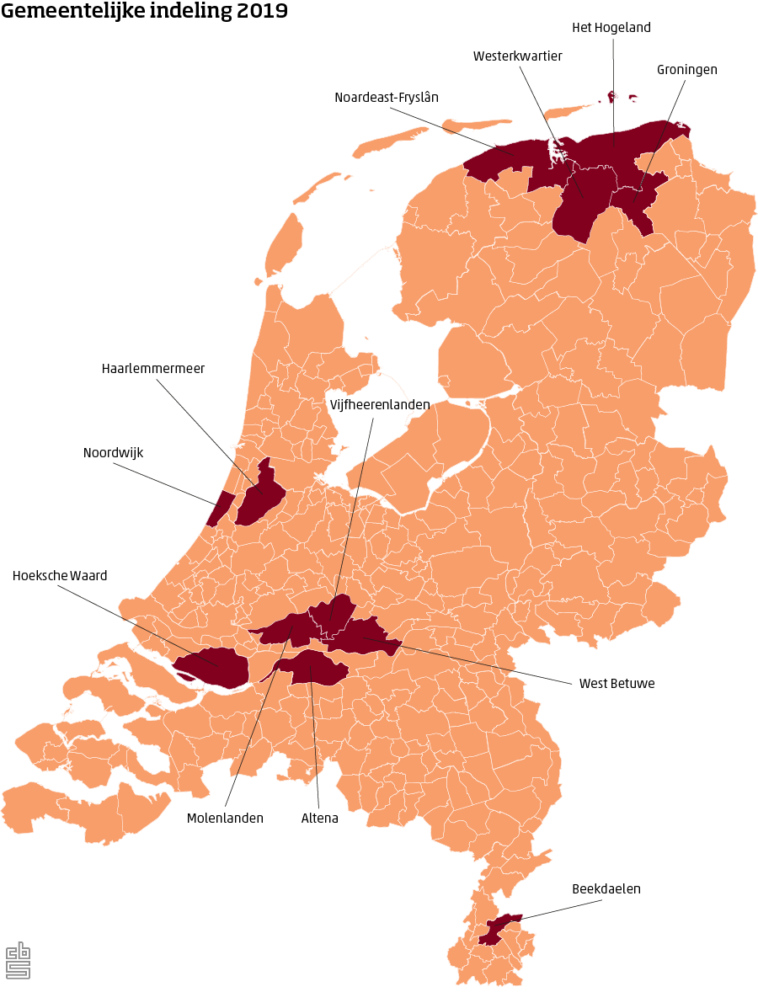 Gemeentelijke indeling 2019

Het Hogeland

Westerkwartier

Groningen

Noardeast-Fryslân

Haarlemmermeer

Vijfheerenlanden

Noordwijk

Hoeksche Waard

West Betuwe

Molenlanden

Altena

Beekdaelen

cbs