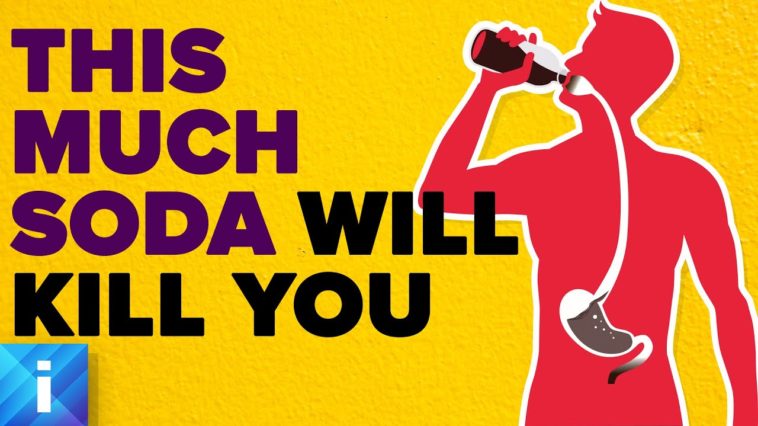 THIS MUCH SODA WILL KILL YOU

i