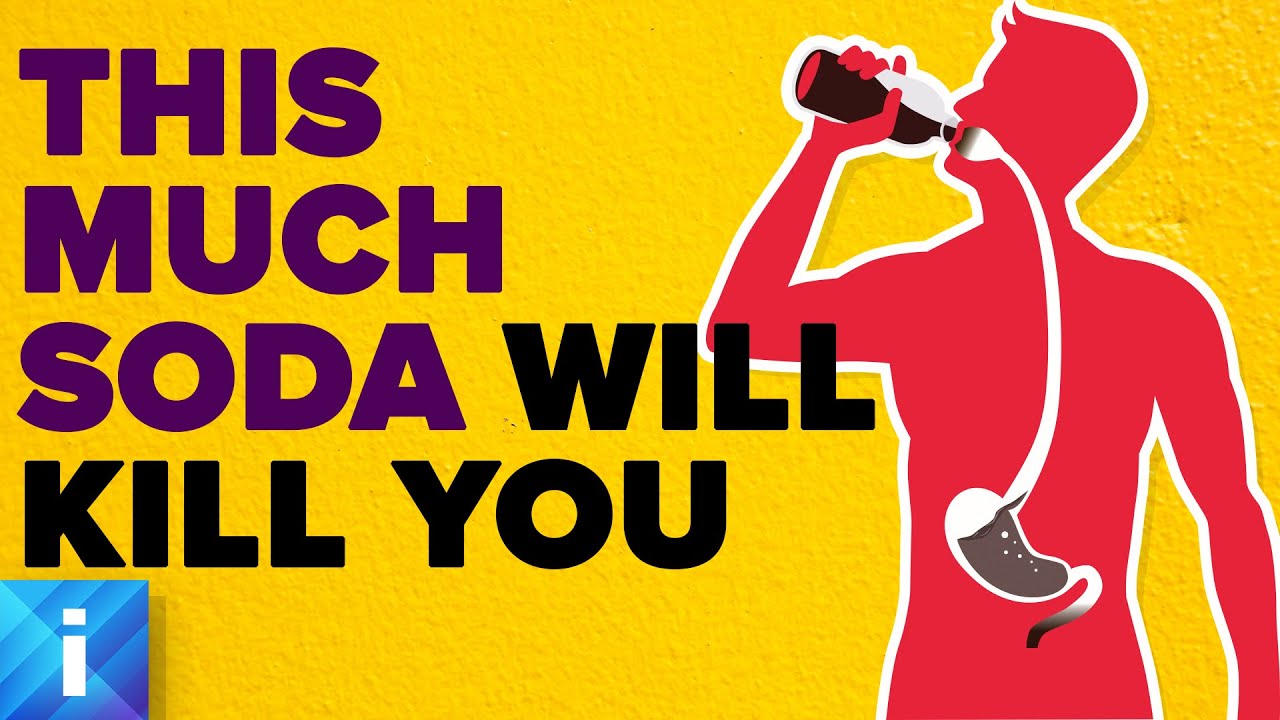 THIS MUCH SODA WILL KILL YOU

i