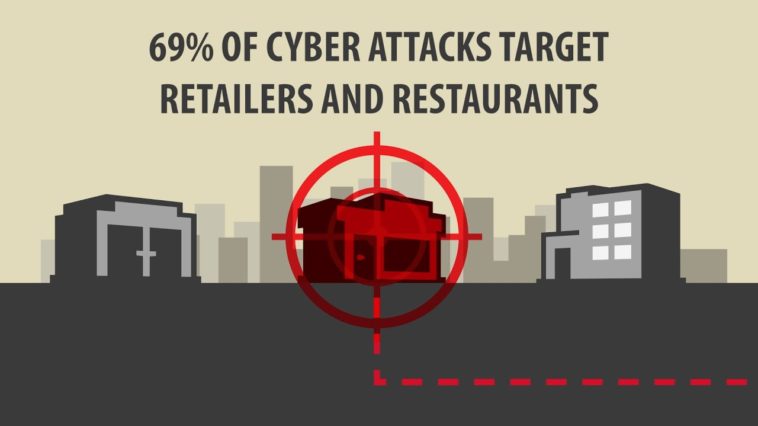 69% OF CYBER ATTACKS TARGET RETAILERS AND RESTAURANTS