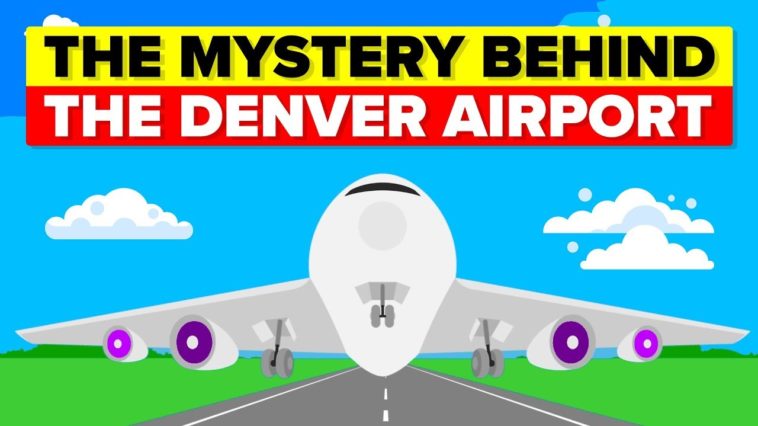 THE MYSTERY BEHIND
THE DENVER AIRPORT