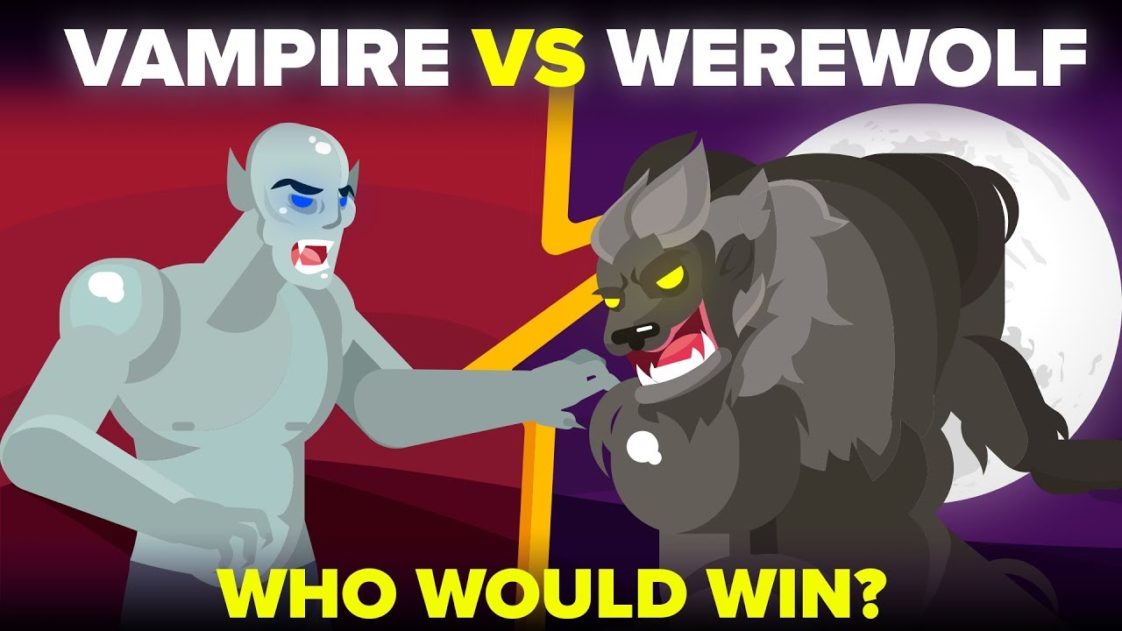 VAMPIRE VS WEREWOLF

WHO WOULD WIN?