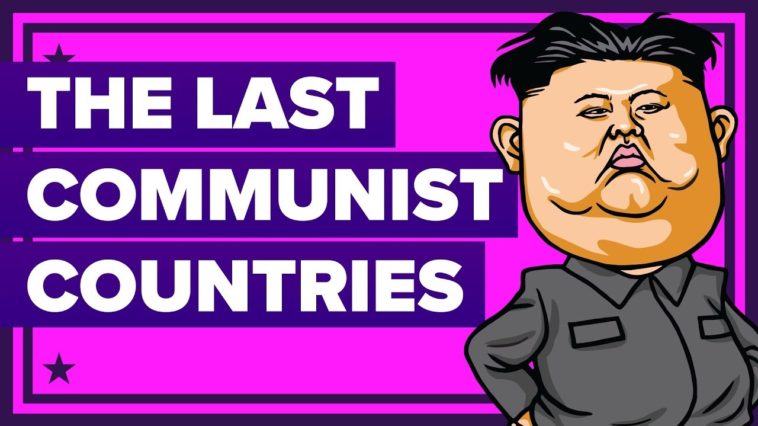 THE LAST COMMUNIST COUNTRIES