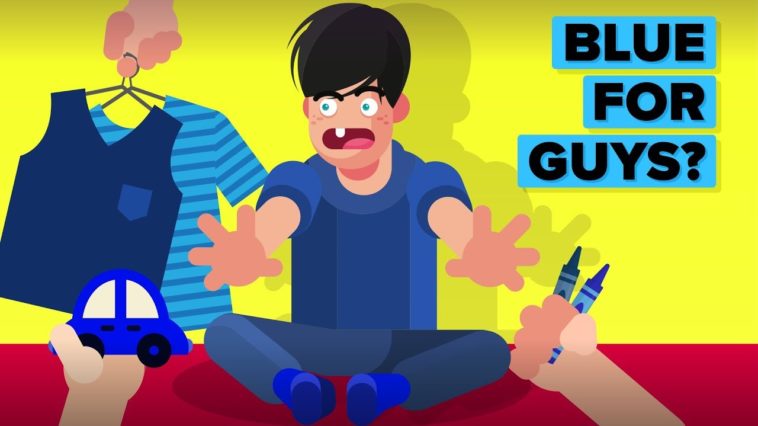 BLUE
FOR
GUYS?