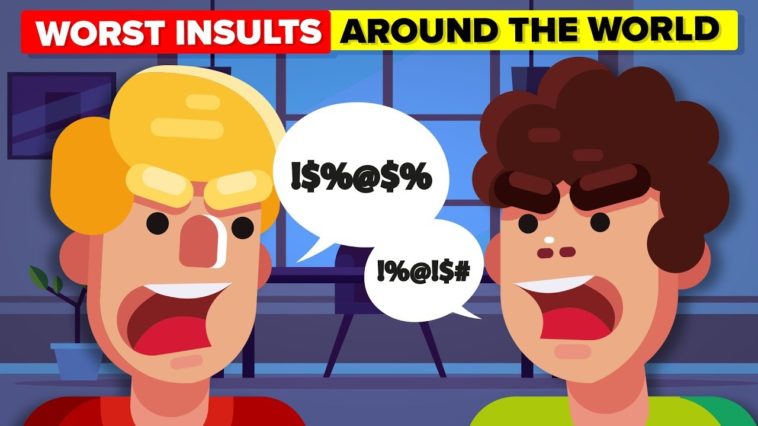 WORST INSULTS AROUND THE WORLD

!$%@$%

!%@!$#