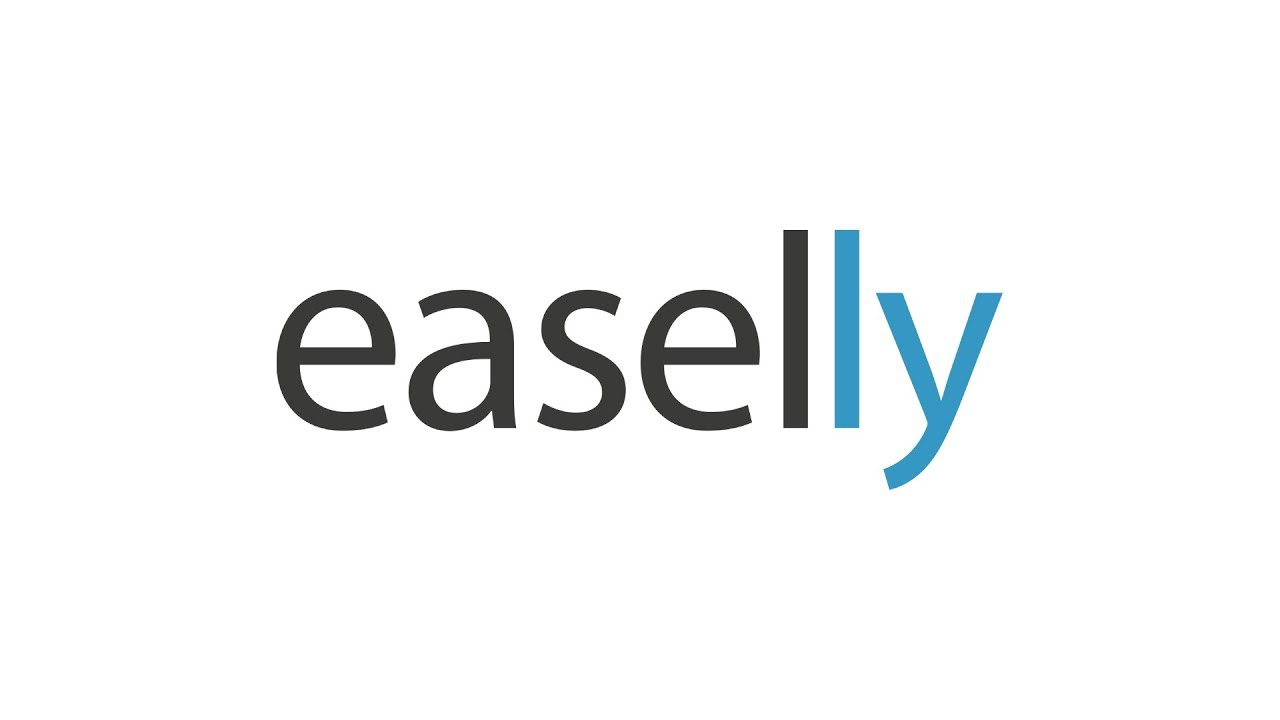 easelly